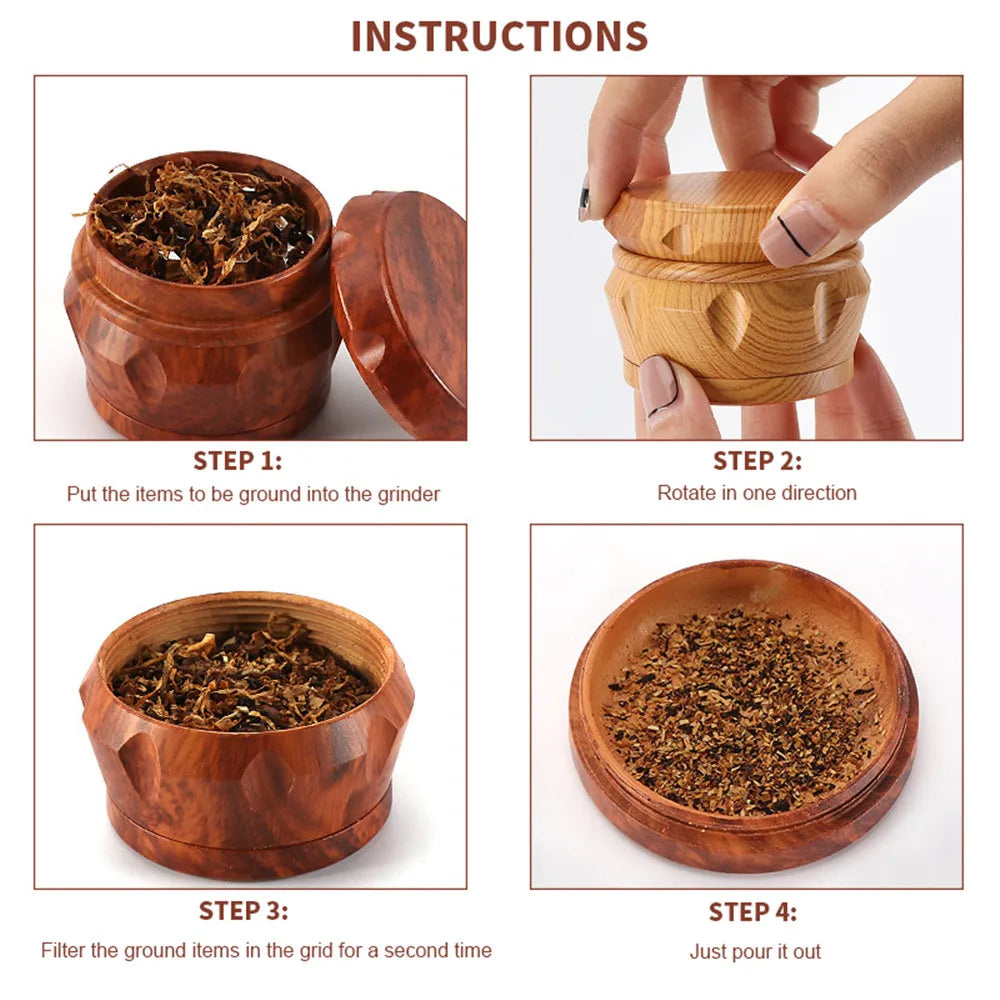 INSTRUCTIONS

STEP 1:
Put the items to be ground into the grinder

STEP 2:
Rotate in one direction

STEP 3:
Filter the ground items in the grid for a second time

STEP 4:
Just pour it out